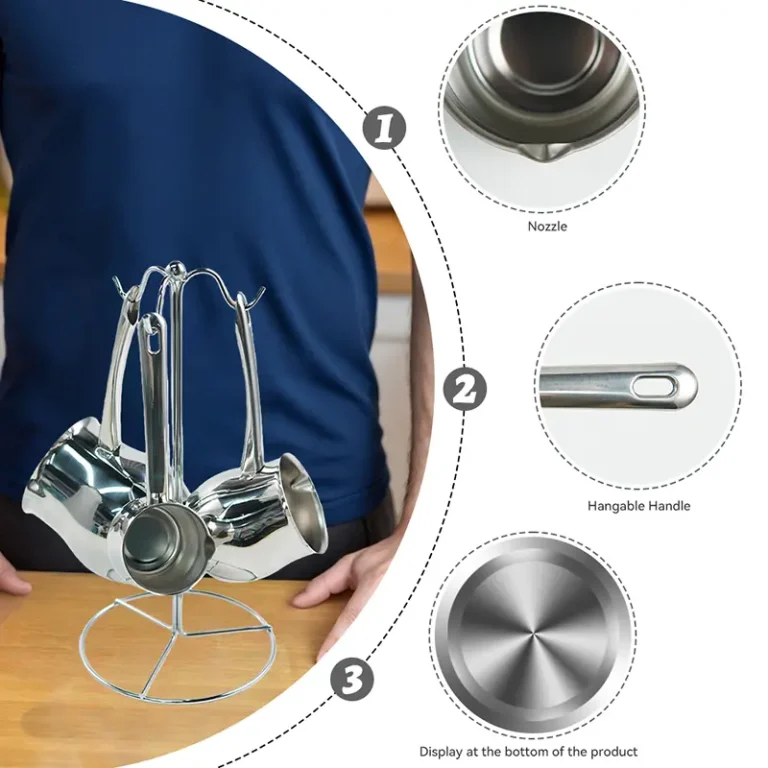 1
Nozzle
2
Hangable Handle
3
Display at the bottom of the product